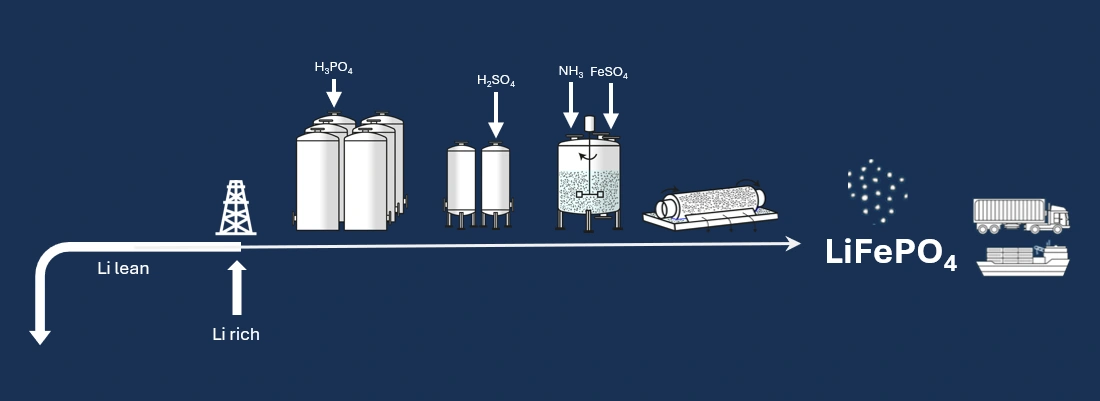 $H_3PO_4$

$H_2SO_4$

$NH_3$ $FeSO_4$

Li lean

Li rich

$LiFePO_4$